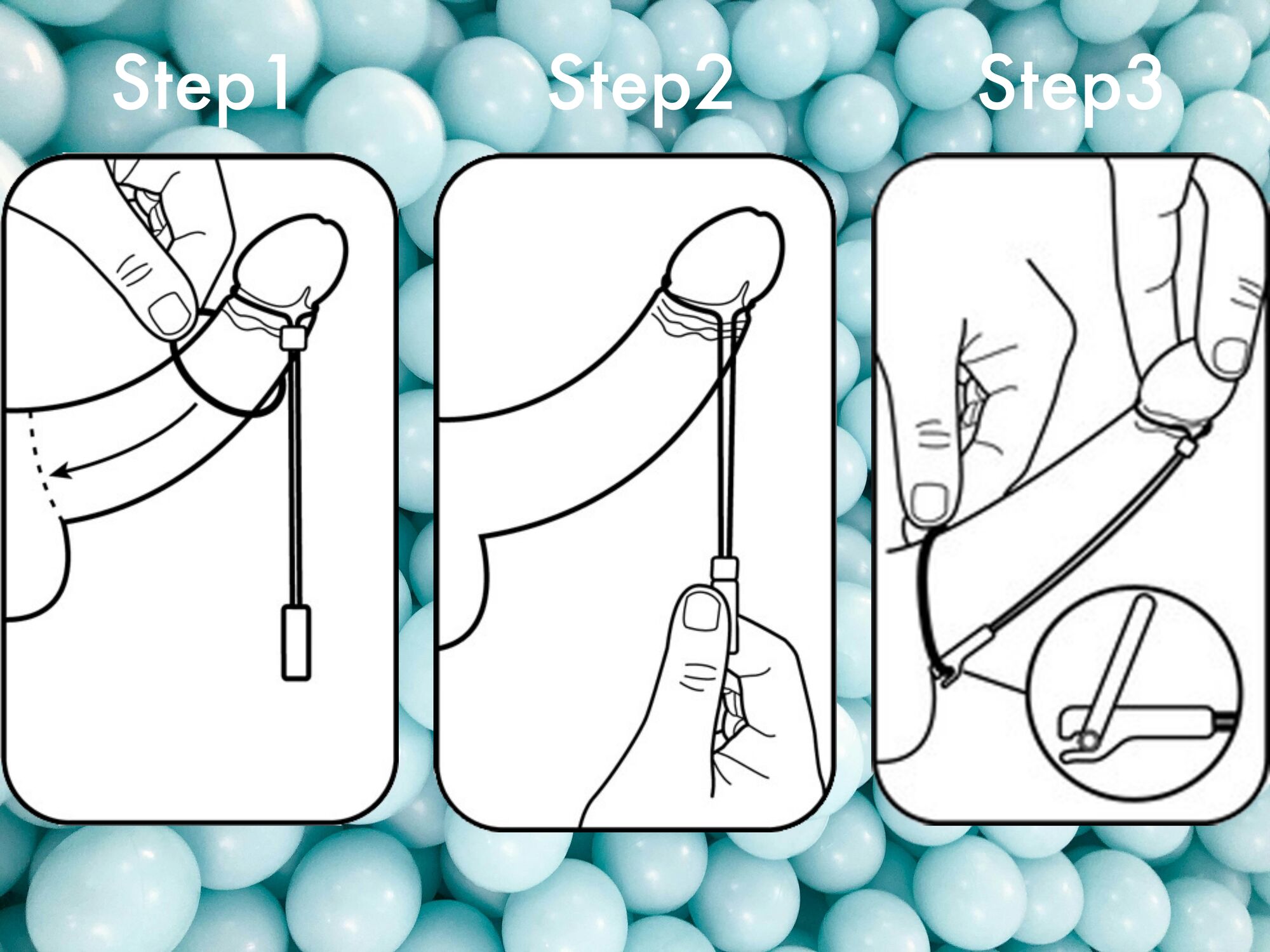 Step 1

Step2

Step3